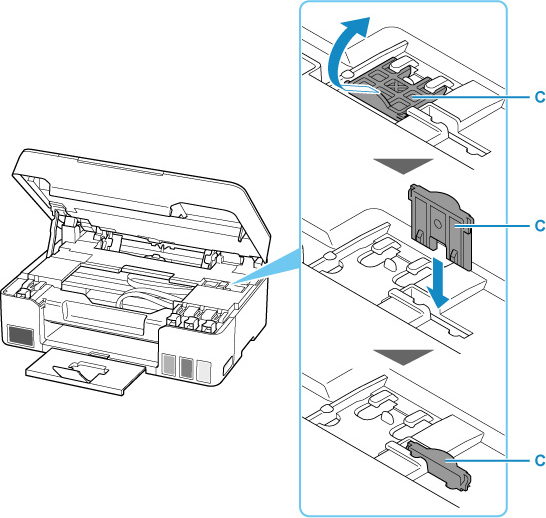 C

C

C